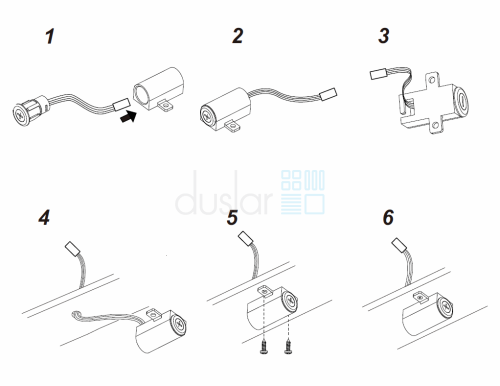 1

2

3

duslar

4

5

6